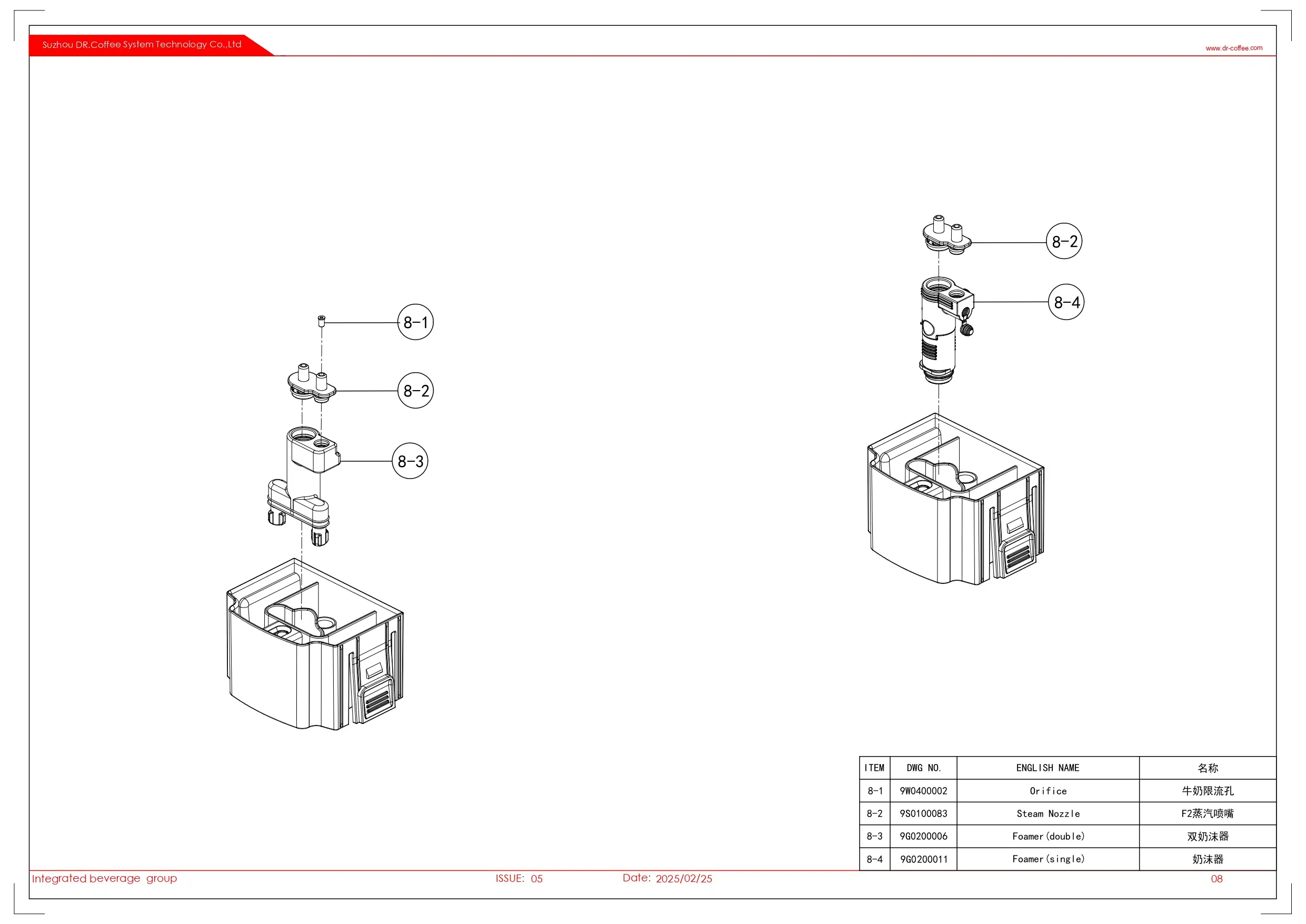 Suzhou DR.Coffee System Technology Co.,Ltd

www.dr-coffee.com

8-1

8-2

8-3

8-2

8-4

| ITEM | DWG NO. | ENGLISH NAME | 名称 |
|---|---|---|---|
| 8-1 | 9W0400002 | Orifice | 牛奶限流孔 |
| 8-2 | 9S0100083 | Steam Nozzle | F2蒸汽喷嘴 |
| 8-3 | 9G0200006 | Foamer(double) | 双奶沫器 |
| 8-4 | 9G0200011 | Foamer(single) | 奶沫器 |

Integrated beverage group

ISSUE: 05

Date: 2025/02/25

08